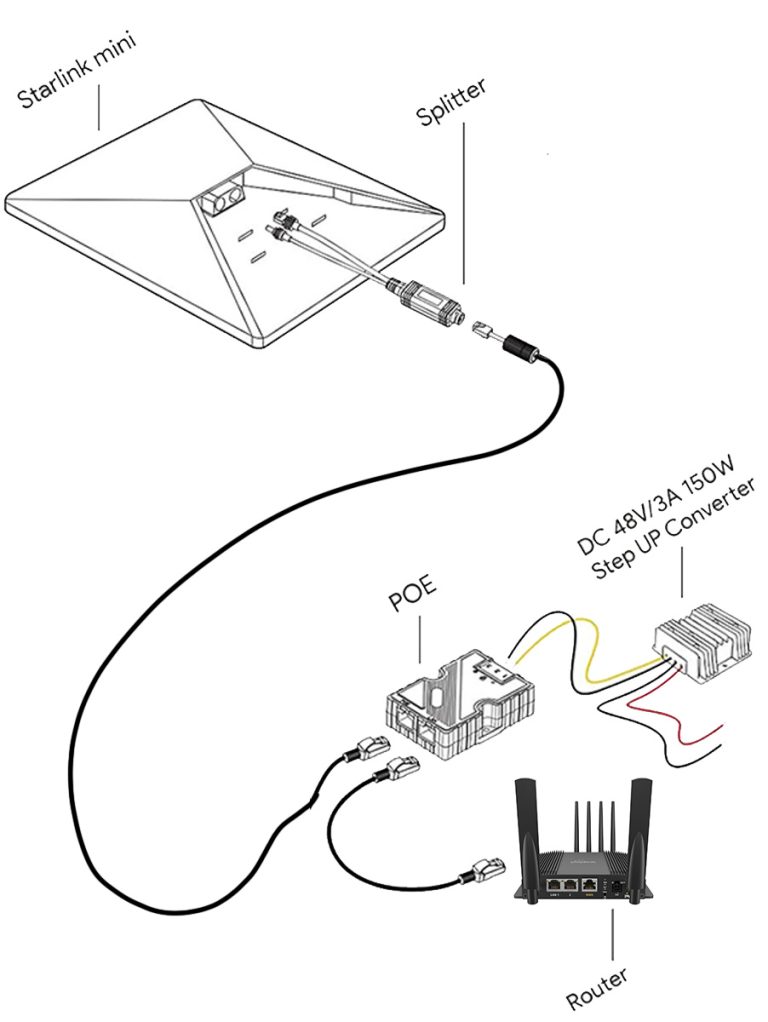 Starlink mini

Splitter

DC 48V/3A 150W
Step UP Converter

POE

Router