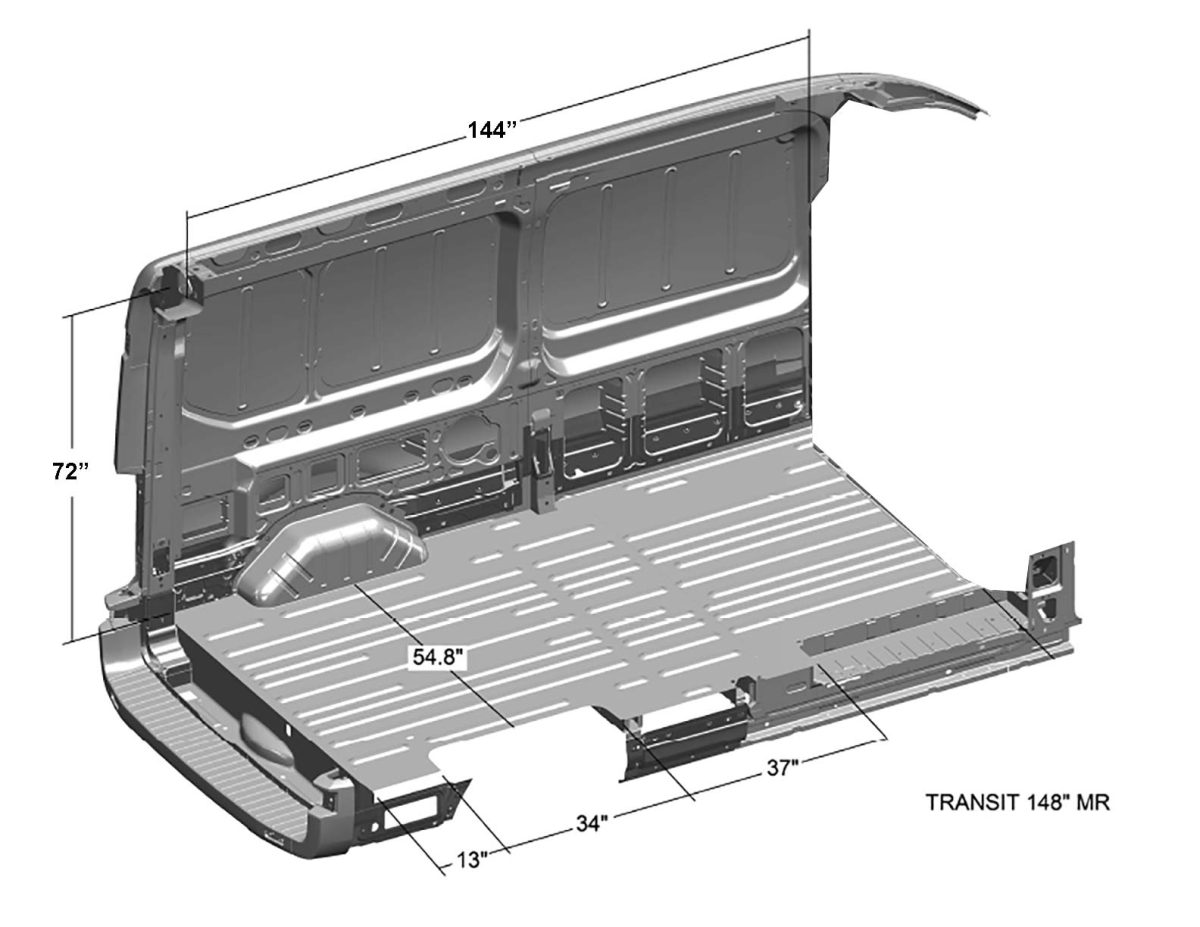 144"

72"

54.8"

37"

34"

13"

TRANSIT 148" MR